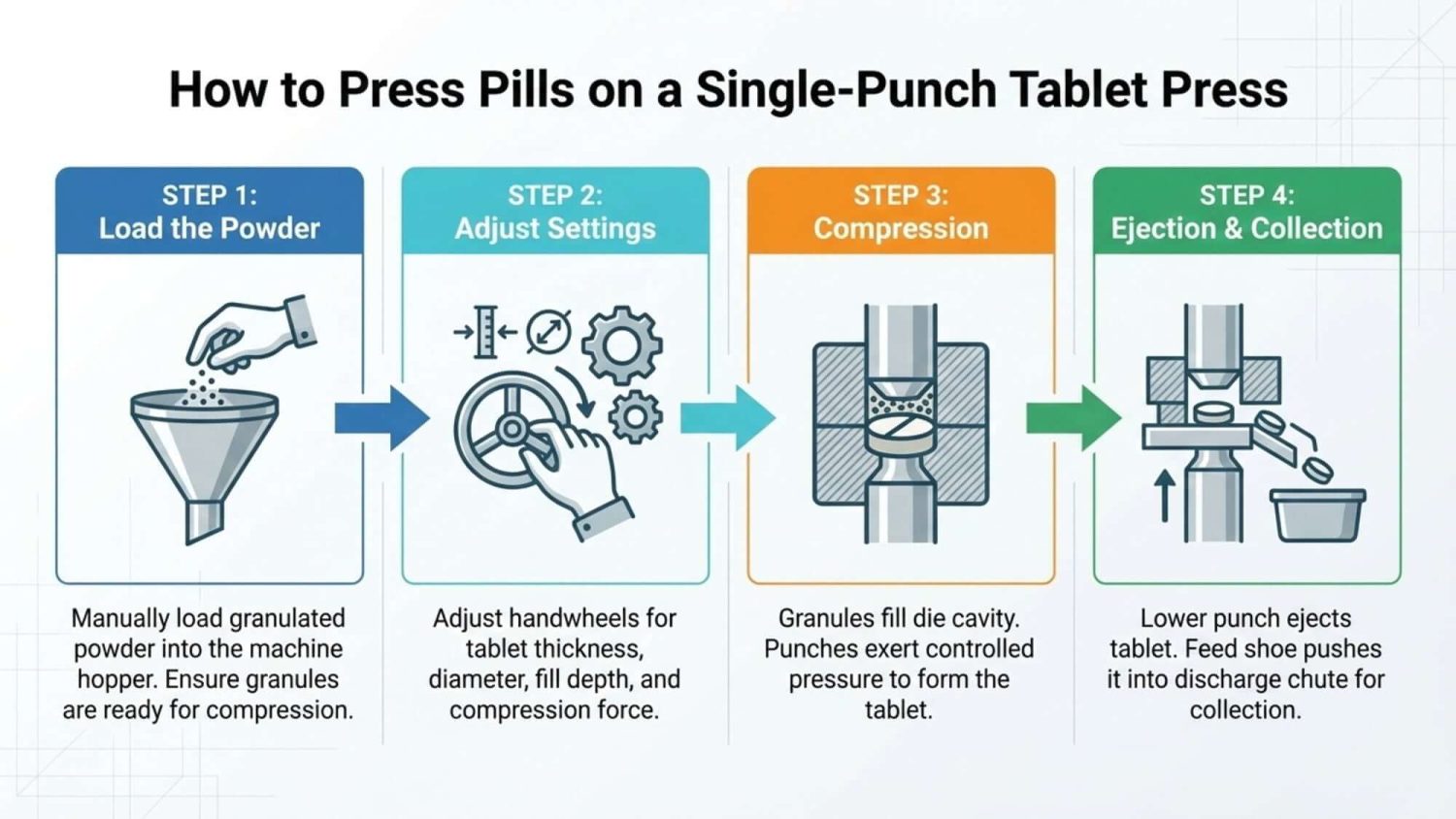 How to Press Pills on a Single-Punch Tablet Press

STEP 1:
Load the Powder

Manually load granulated powder into the machine hopper. Ensure granules are ready for compression.

STEP 2:
Adjust Settings

Adjust handwheels for tablet thickness, diameter, fill depth, and compression force.

STEP 3:
Compression

Granules fill die cavity. Punches exert controlled pressure to form the tablet.

STEP 4:
Ejection & Collection

Lower punch ejects tablet. Feed shoe pushes it into discharge chute for collection.